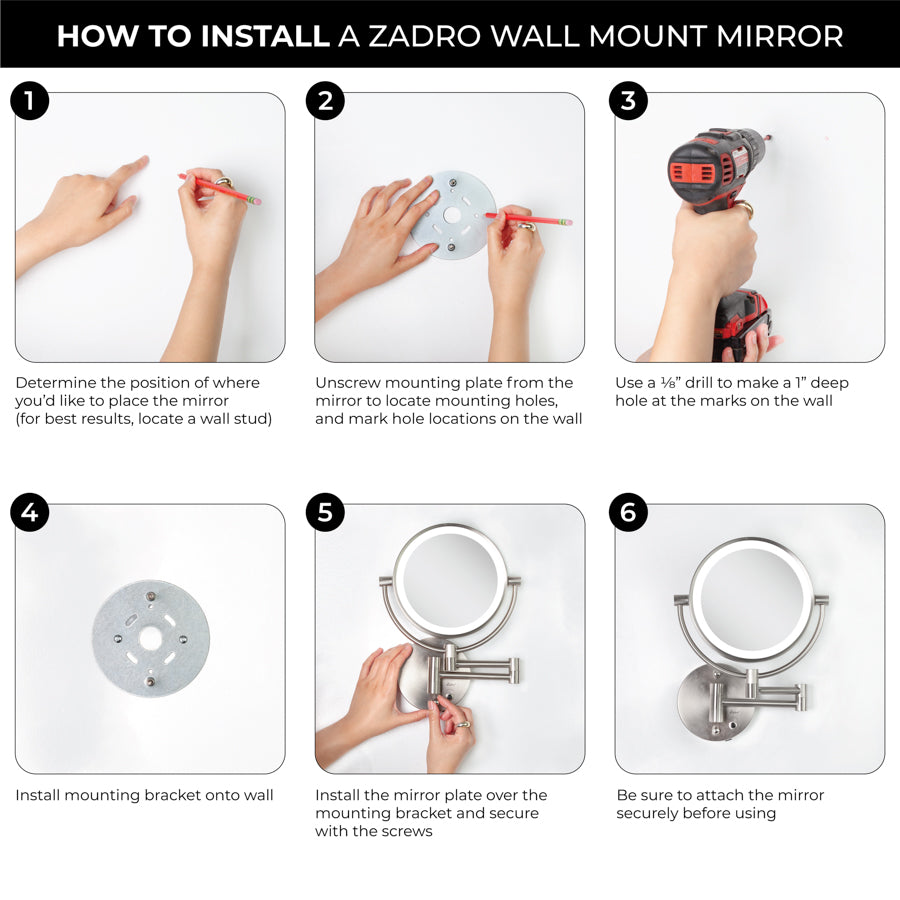 HOW TO INSTALL A ZADRO WALL MOUNT MIRROR

1

Determine the position of where you'd like to place the mirror (for best results, locate a wall stud)

2

Unscrew mounting plate from the mirror to locate mounting holes, and mark hole locations on the wall

3

Use a ⅛" drill to make a 1" deep hole at the marks on the wall

4

Install mounting bracket onto wall

5

Install the mirror plate over the mounting bracket and secure with the screws

6

Be sure to attach the mirror securely before using